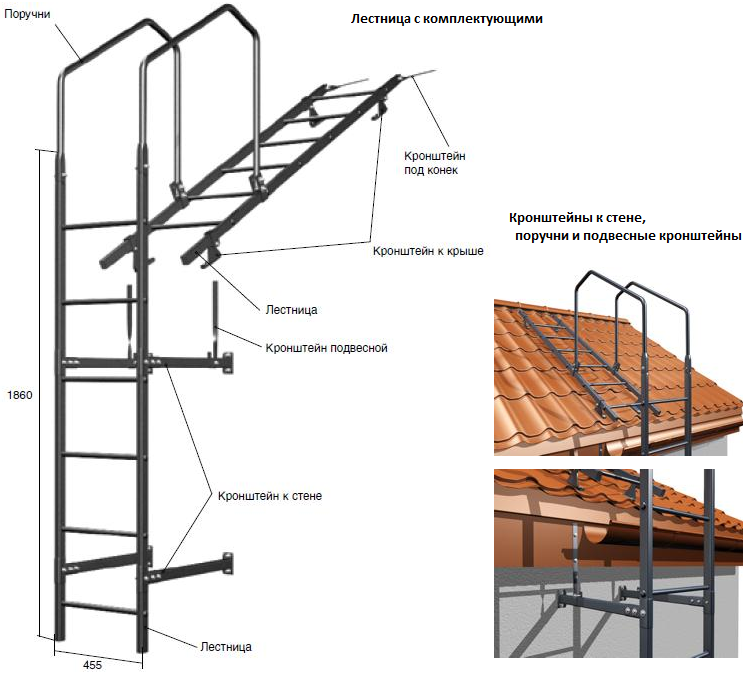 Поручни

Лестница с комплектующими

Кронштейн под конек

Кронштейны к стене, поручни и подвесные кронштейны

Кронштейн к крыше

Лестница

Кронштейн подвесной

1860

Кронштейн к стене

Лестница

455